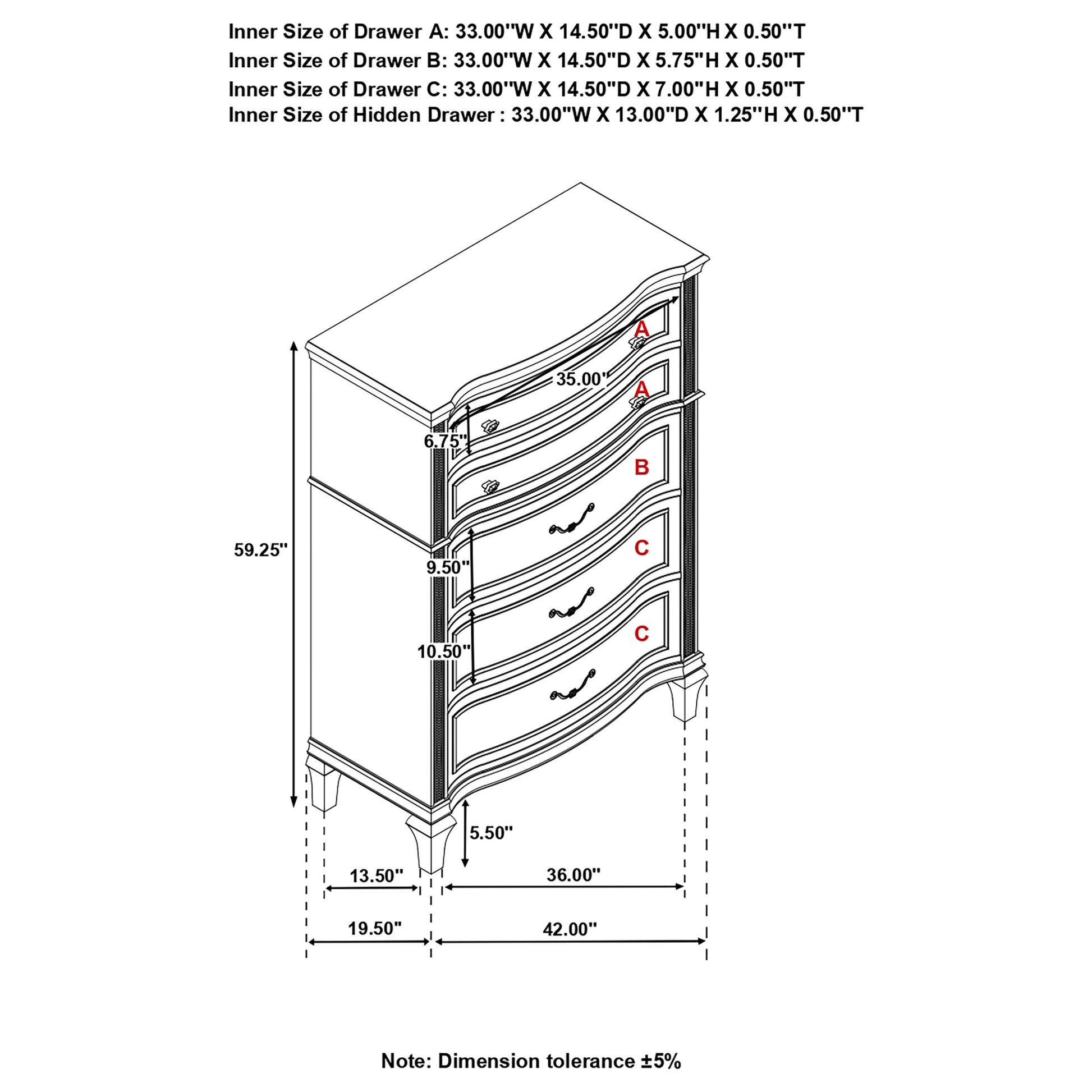 Inner Size of Drawer A: 33.00''W X 14.50''D X 5.00''H X 0.50''T
Inner Size of Drawer B: 33.00''W X 14.50''D X 5.75''H X 0.50''T
Inner Size of Drawer C: 33.00''W X 14.50''D X 7.00''H X 0.50''T
Inner Size of Hidden Drawer : 33.00''W X 13.00''D X 1.25''H X 0.50''T

A
35.00''
A
6.75''
B
59.25''
C
9.50''
C
10.50''
5.50''
13.50''
36.00''
19.50''
42.00''

Note: Dimension tolerance ±5%