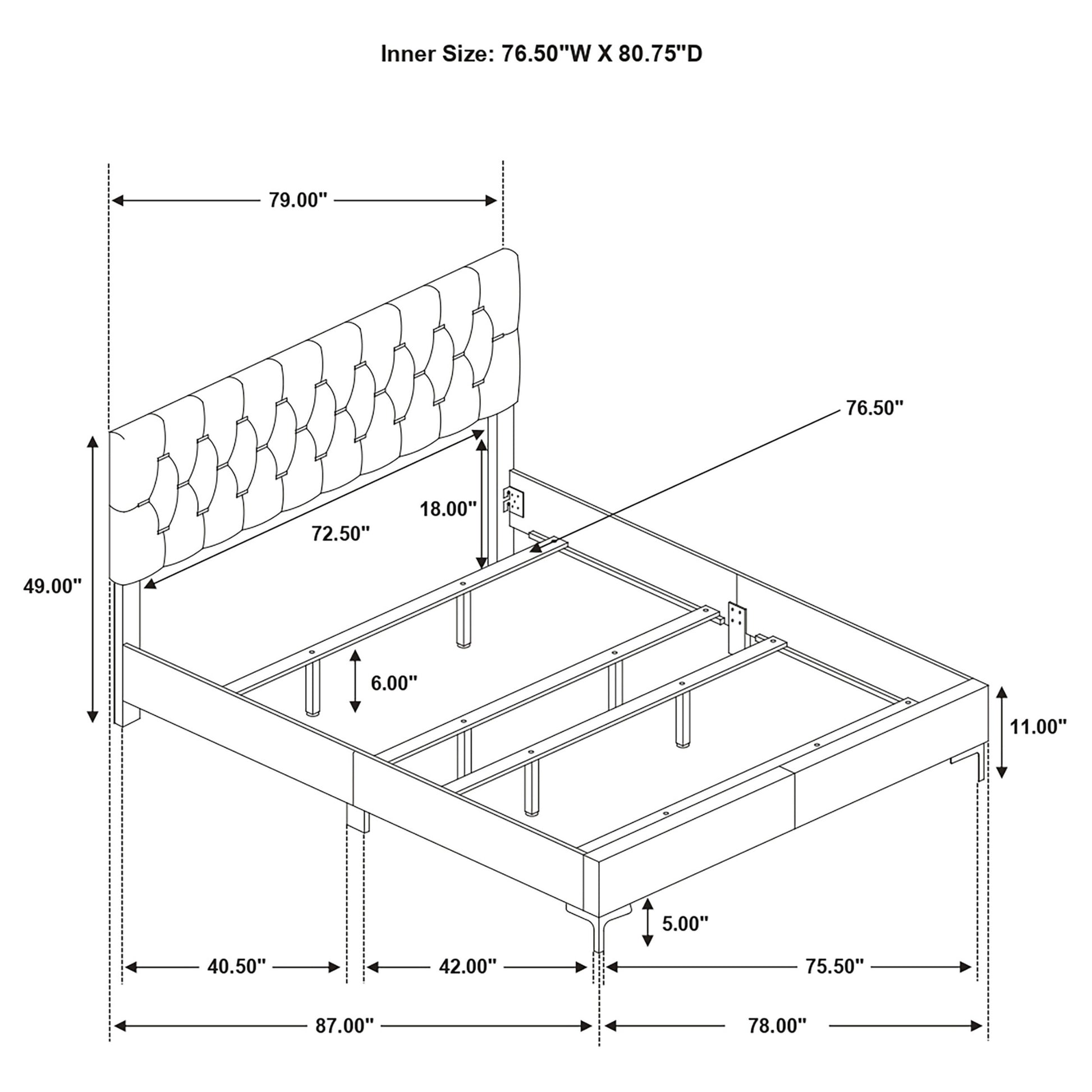 Inner Size: 76.50"W X 80.75"D

79.00"

76.50"

18.00"

72.50"

49.00"

6.00"

11.00"

5.00"

40.50"

42.00"

75.50"

87.00"

78.00"