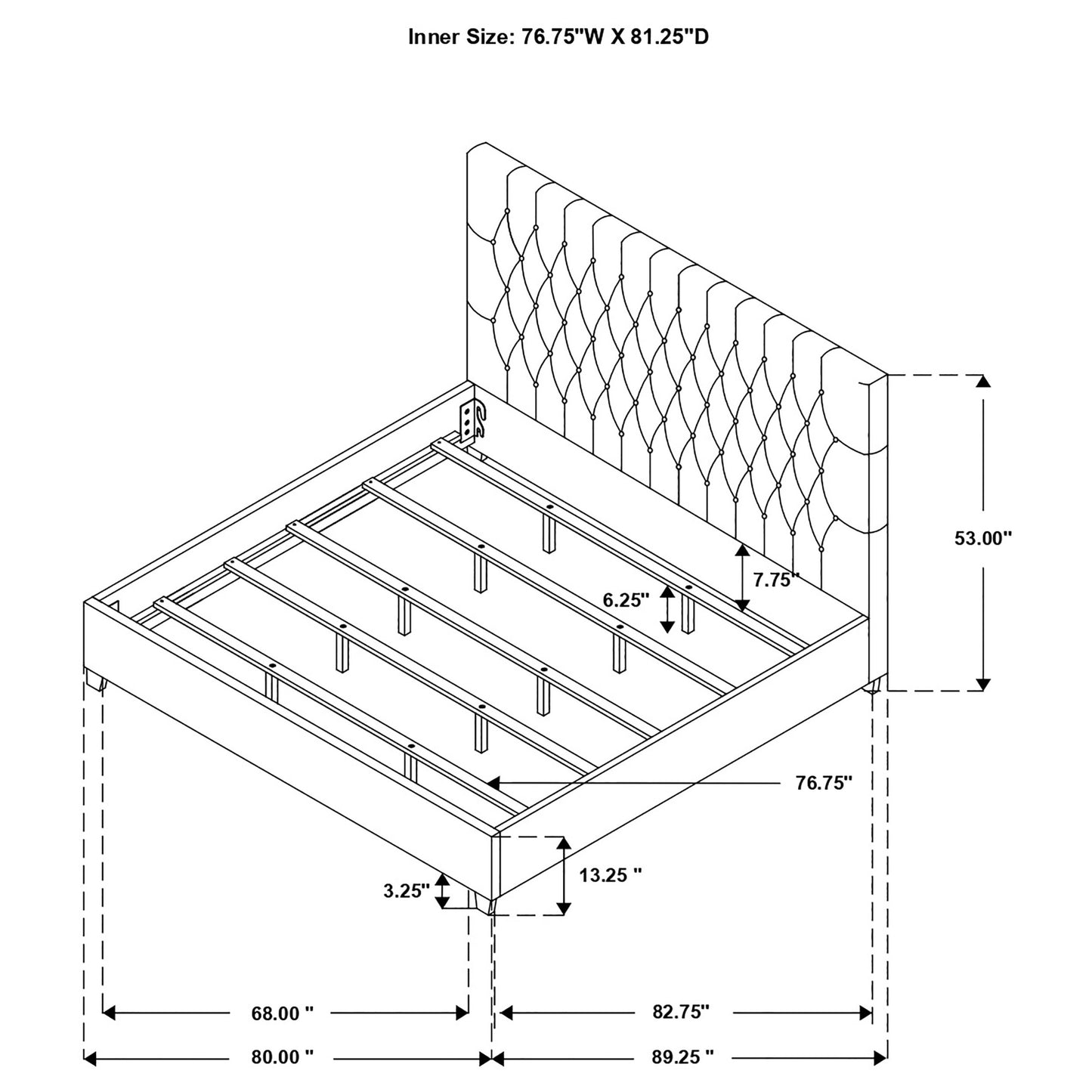 Inner Size: 76.75"W X 81.25"D

53.00"

7.75"

6.25"

76.75"

13.25 "

3.25"

68.00 "

82.75"

80.00 "

89.25 "